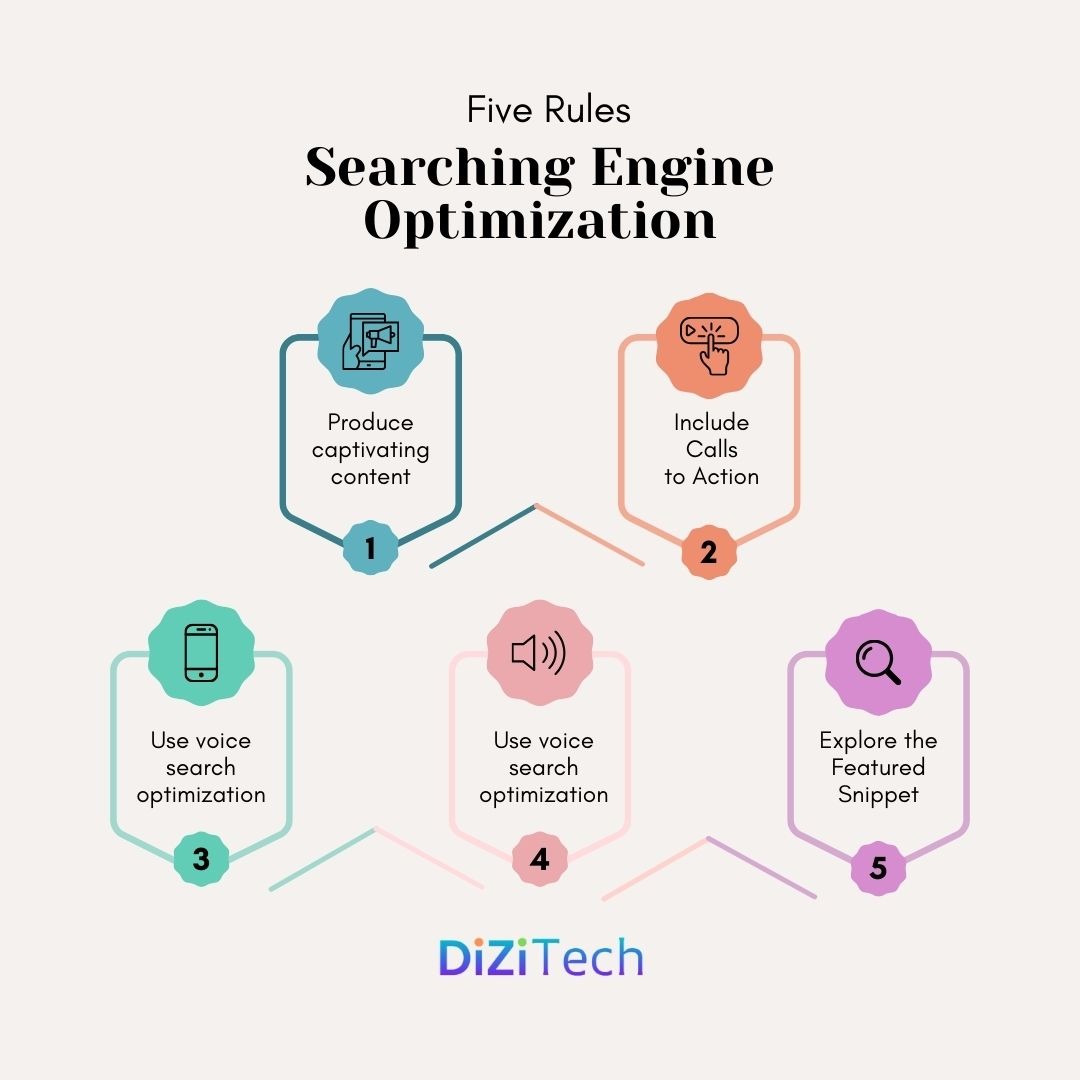 Five Rules

Searching Engine Optimization

Produce captivating content

1

Include Calls to Action

2

Use voice search optimization

3

Use voice search optimization

4

Explore the Featured Snippet

5

DiZiTech